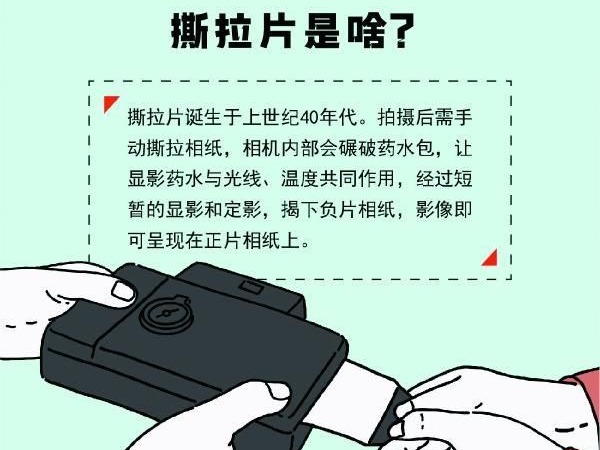 撕拉片是啥？

撕拉片诞生于上世纪40年代。拍摄后需手动撕拉相纸，相机内部会碾破药水包，让显影药水与光线、温度共同作用，经过短暂的显影和定影，揭下负片相纸，影像即可呈现在正片相纸上。